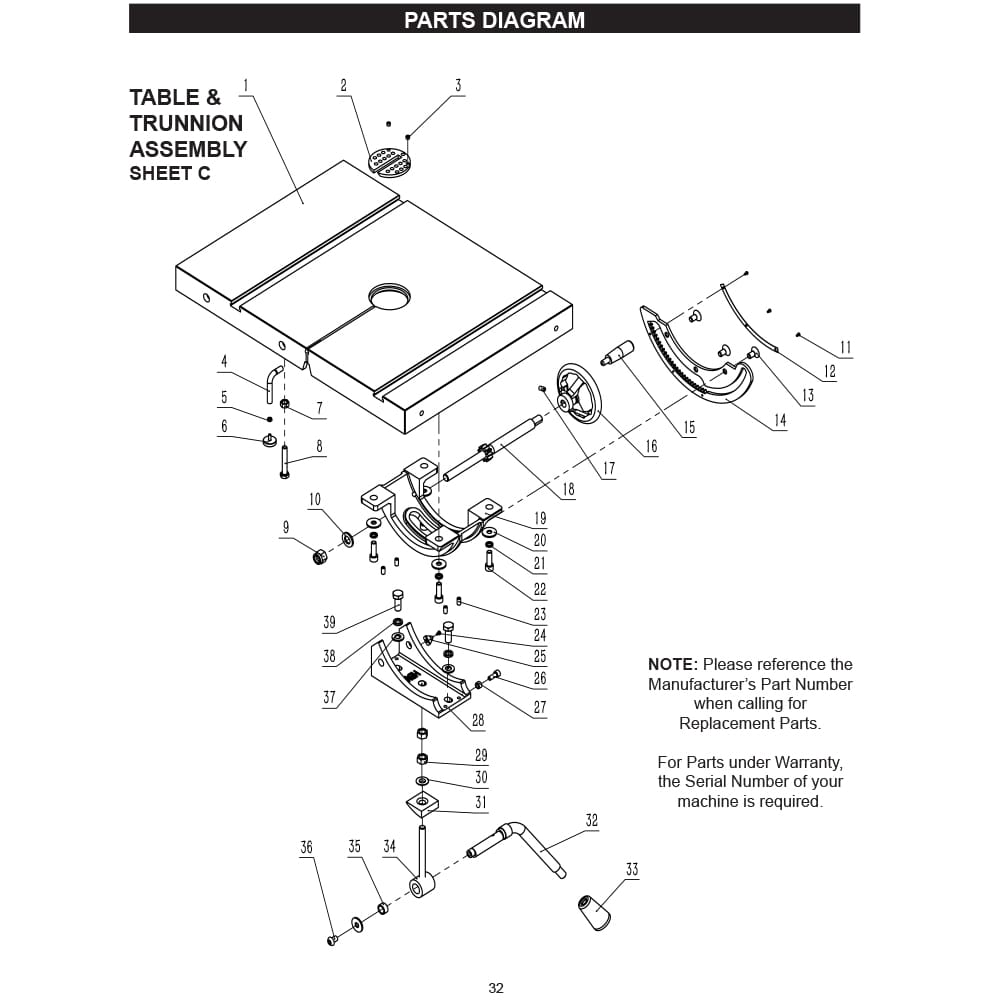 PARTS DIAGRAM

TABLE & TRUNNION ASSEMBLY
SHEET C

1
2
3
4
5
6
7
8
9
10
11
12
13
14
15
16
17
18
19
20
21
22
23
24
25
26
27
28
29
30
31
32
33
34
35
36
37
38
39

NOTE: Please reference the Manufacturer's Part Number when calling for Replacement Parts.

For Parts under Warranty, the Serial Number of your machine is required.

32