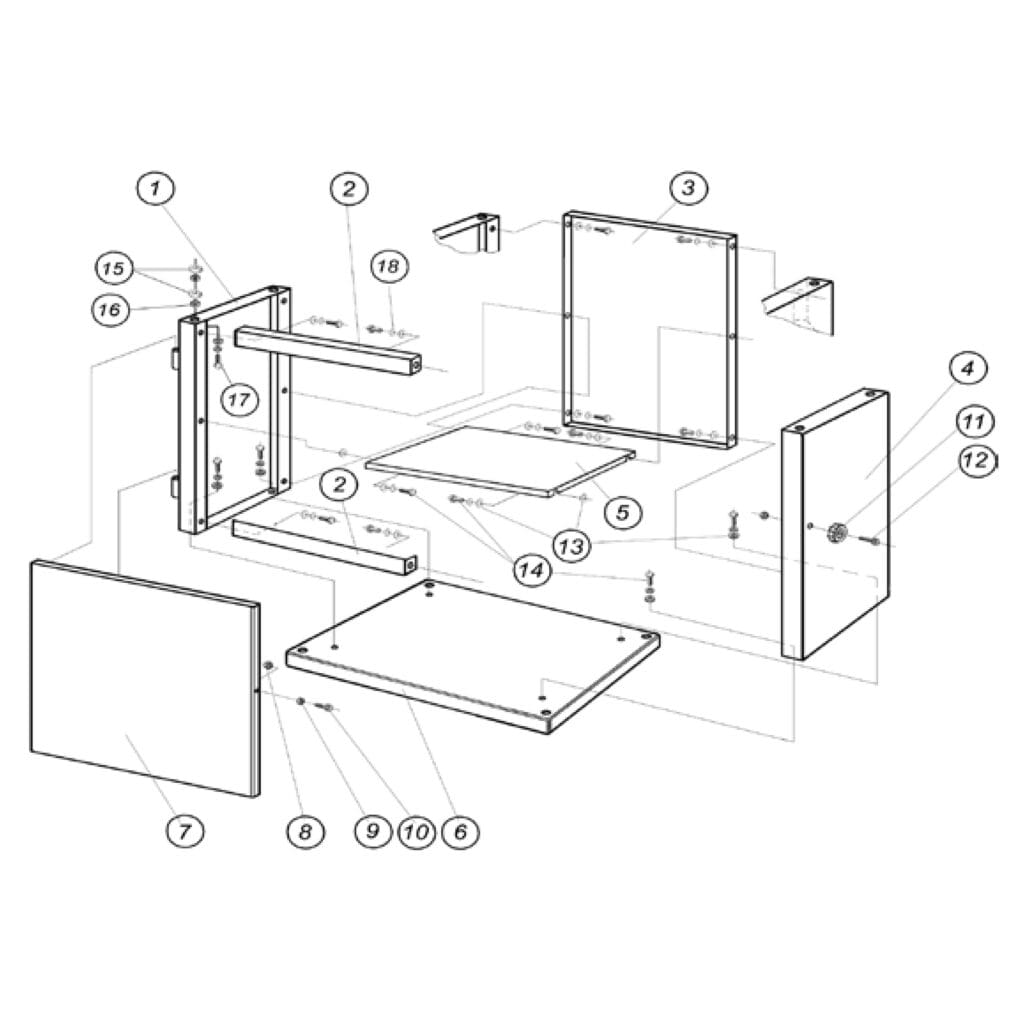 1
2
3
15
18
16
17
4
11
12
2
5
13
14
7
8
9
10
6